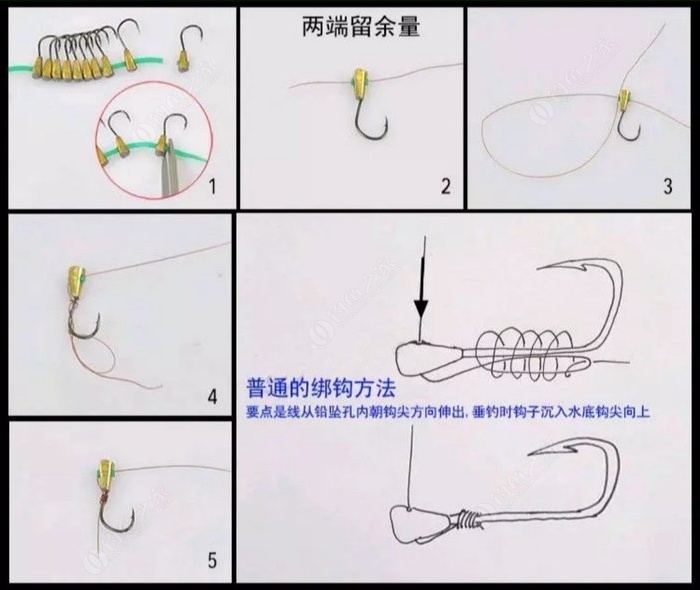 1

两端留余量

2

3

4

普通的绑钩方法

要点是线从铅坠孔内朝钩尖方向伸出，垂钓时钩子沉入水底钩尖向上

5